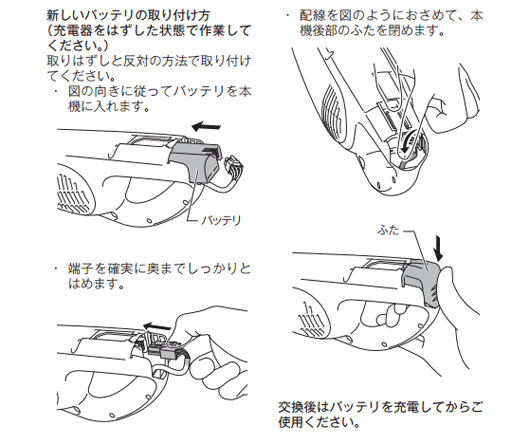 新しいバッテリの取り付け方
(充電器をはずした状態で作業してください。)

取りはずしと反対の方法で取り付けてください。

・ 図の向きに従ってバッテリを本機に入れます。

バッテリ

・ 端子を確実に奥までしっかりとはめます。

・ 配線を図のようにおさめて、本機後部のふたを閉めます。

ふた

交換後はバッテリを充電してからご使用ください。